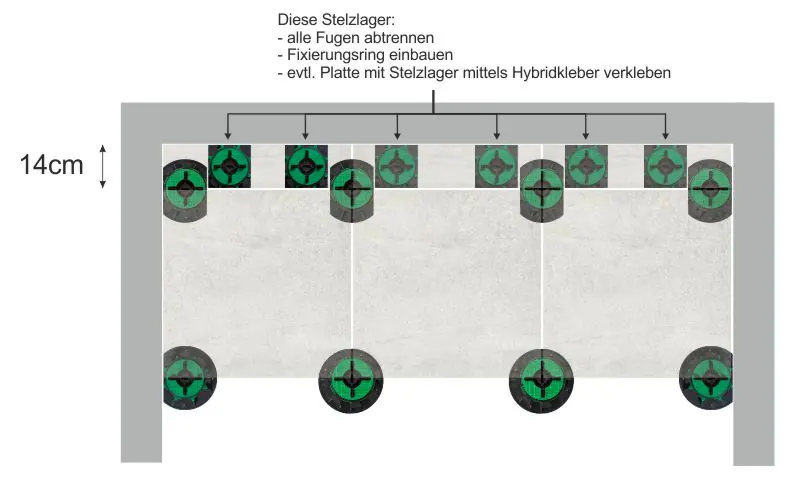 Diese Stelzlager:
- alle Fugen abtrennen
- Fixierungsring einbauen
- evtl. Platte mit Stelzlager mittels Hybridkleber verkleben

14cm