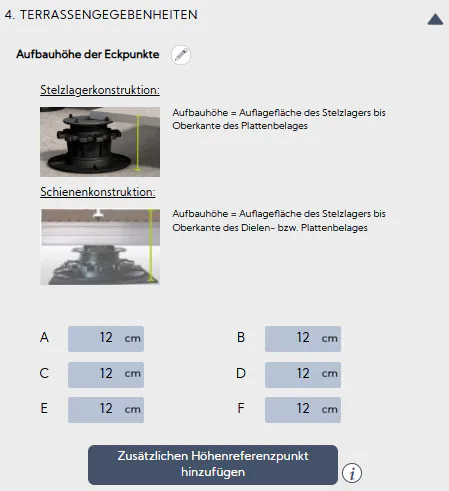 4. TERRASSENGEGEBENHEITEN

Aufbauhöhe der Eckpunkte

Stelzlagerkonstruktion:

Aufbauhöhe = Auflagefläche des Stelzlagers bis Oberkante des Plattenbelages

Schienenkonstruktion:

Aufbauhöhe = Auflagefläche des Stelzlagers bis Oberkante des Dielen- bzw. Plattenbelages

A 12 cm
B 12 cm
C 12 cm
D 12 cm
E 12 cm
F 12 cm

Zusätzlichen Höhenreferenzpunkt hinzufügen

i