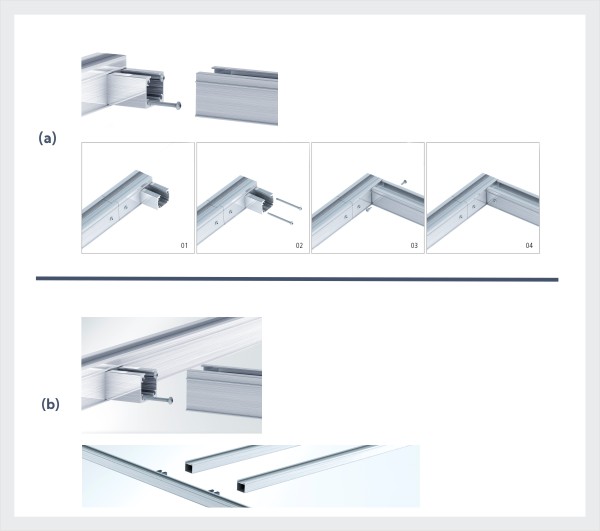 (a)

01

02

03

04

(b)